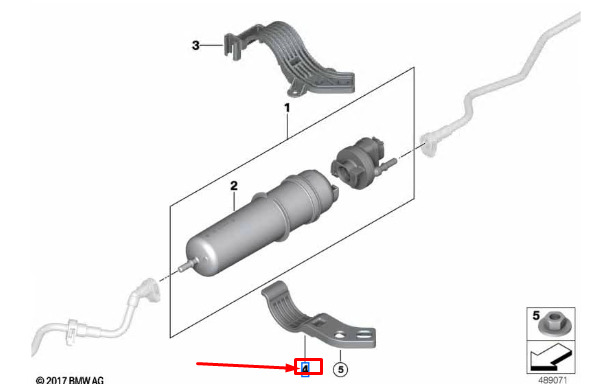 3
1
2
4
5
5
© 2017 BMW AG
489071