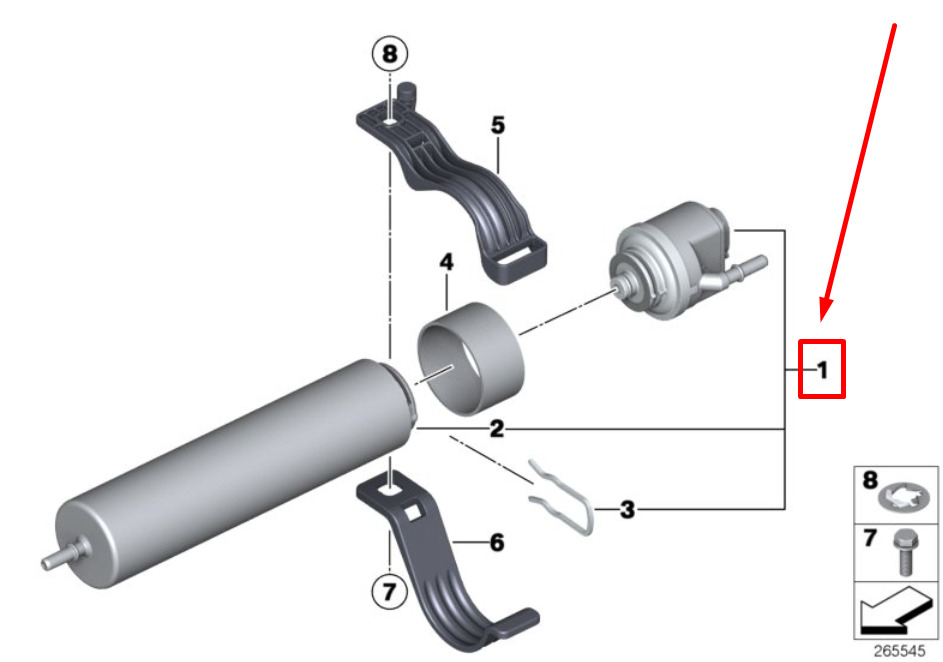 8
5
4
1
2
3
6
7
8
7
265545