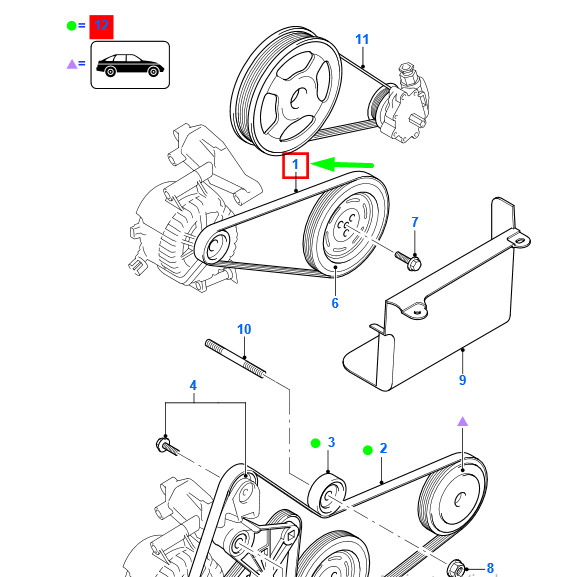 = 12
=
11
1
7
6
10
9
4
3
2
8