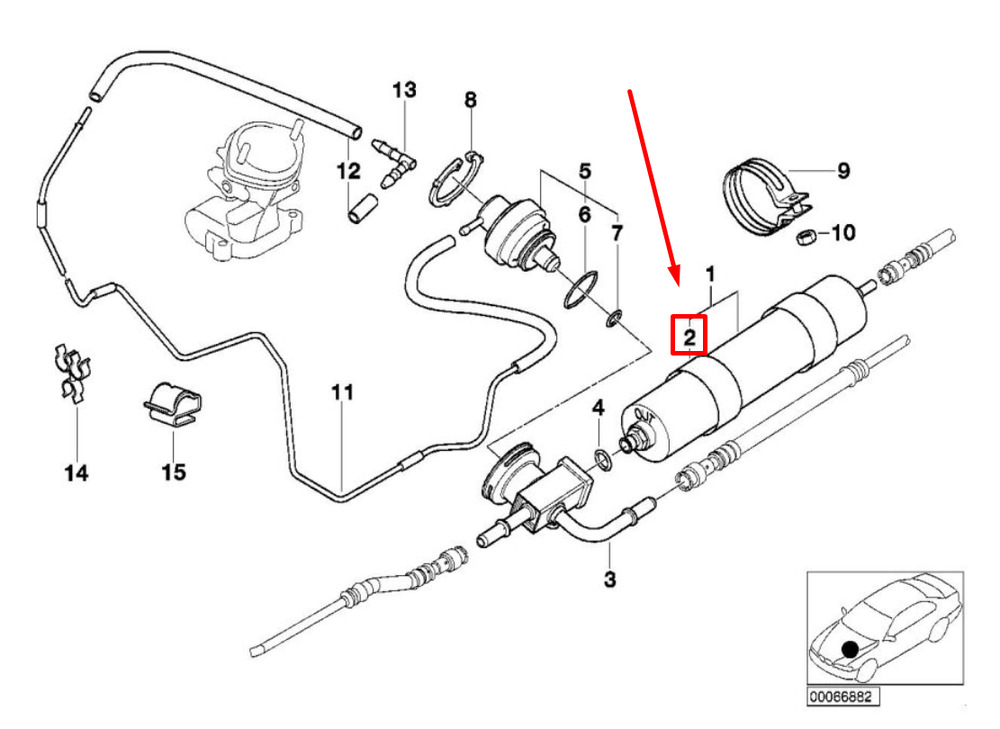 13
8
12
5
6
7
9
10
1
2
11
4
14
15
3
00066882