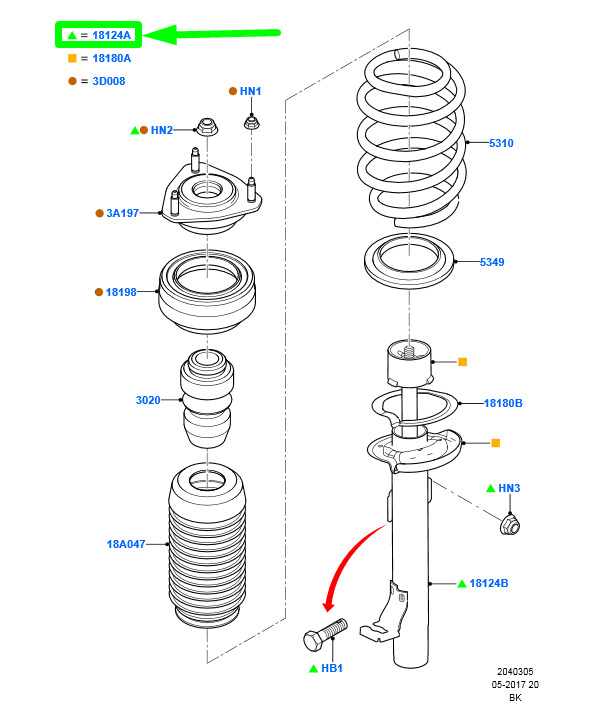 ▲ = 18124A
■ = 18180A
● = 3D008

● HN1
▲● HN2
● 3A197
● 18198
3020
18A047
5310
5349
■
18180B
■
▲ HN3
▲ 18124B
▲ HB1

2040305
05-2017 20
BK