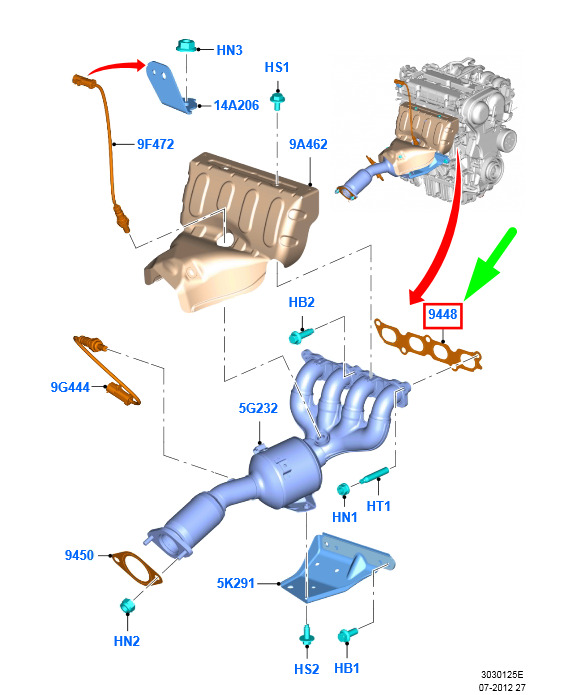 HN3
HS1
14A206
9F472
9A462
HB2
9448
9G444
5G232
HN1
HT1
9450
5K291
HN2
HS2
HB1
3030125E
07-2012 27