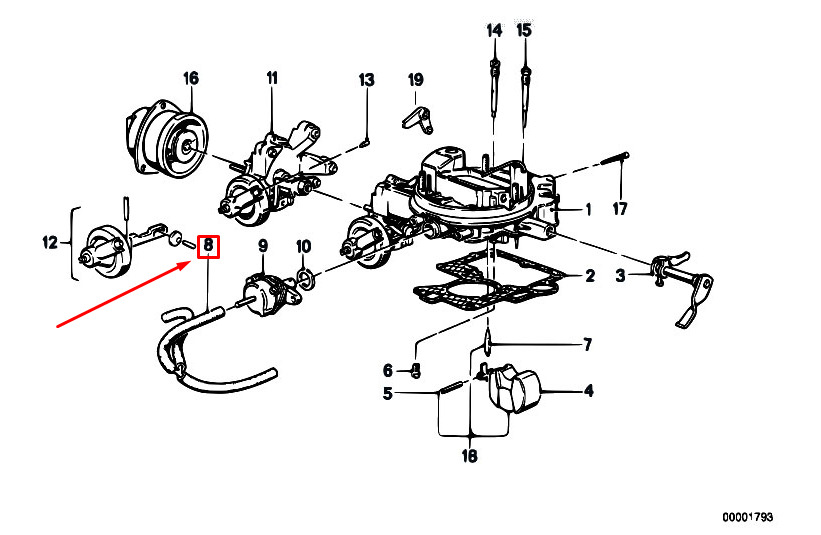 14
15
16
11
13
19
17
1
12
8
9
10
2
3
7
6
5
4
18
00001793