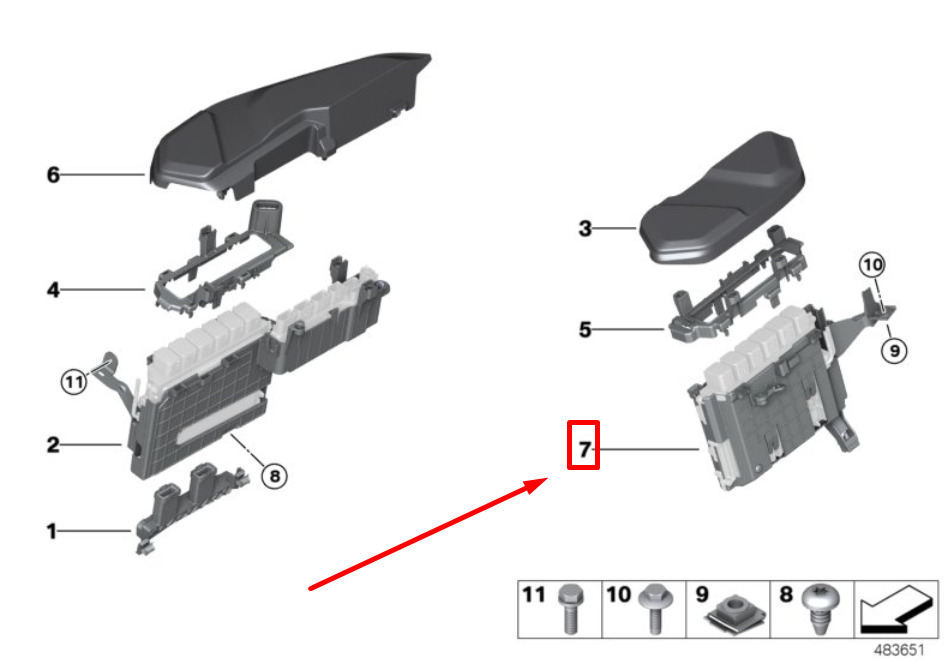 6
4
11
2
8
1
3
10
5
9
7
11
10
9
8
483651