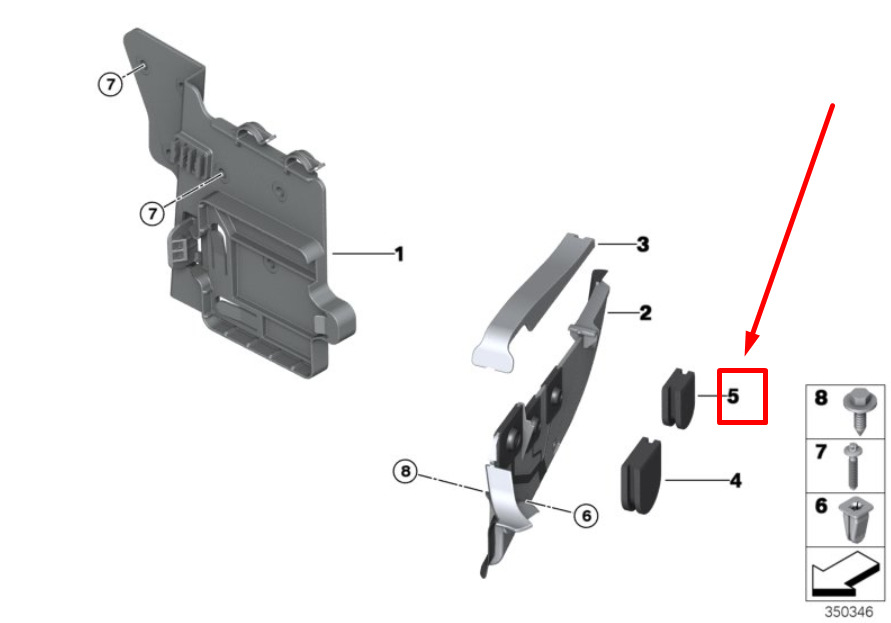 7
7
1
3
2
5
4
8
6
8
7
6
350346