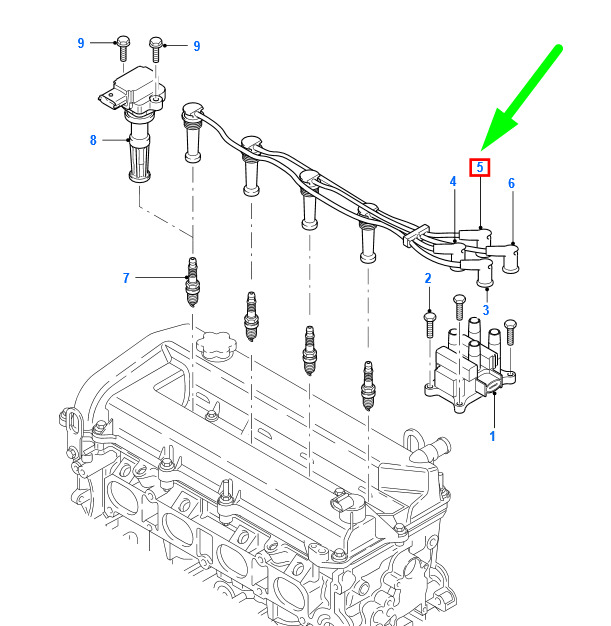 9
9
8
5
4
6
7
2
3
1