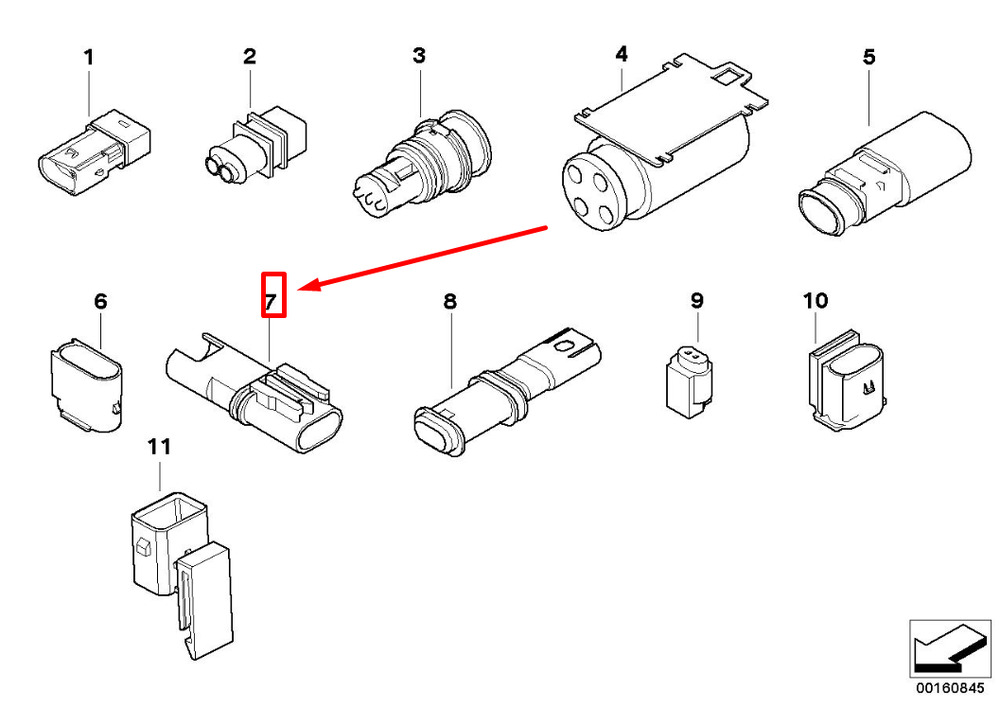 1
2
3
4
5
6
7
8
9
10
11
00160845