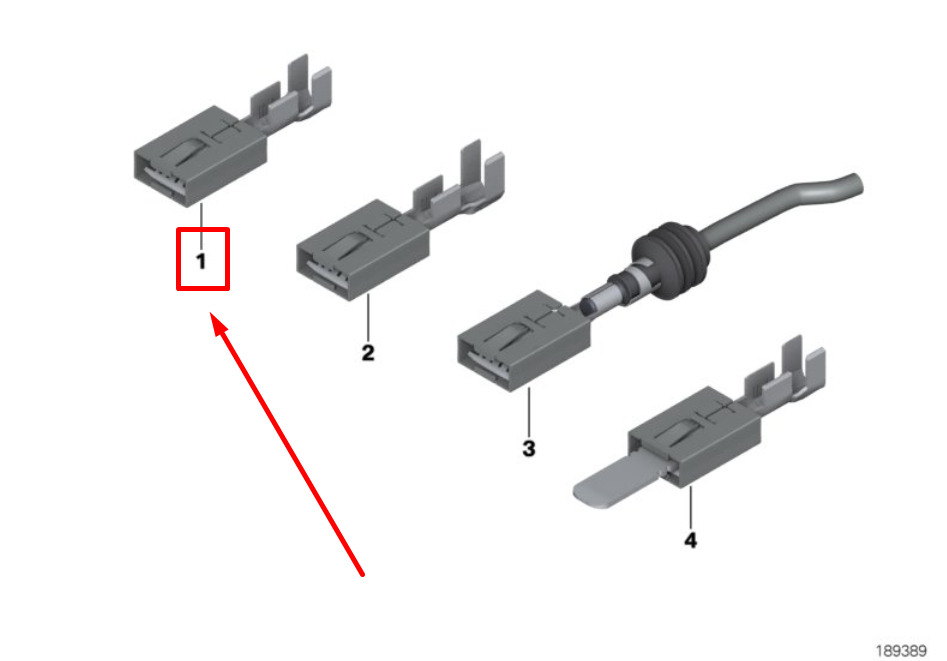 1
2
3
4
189389