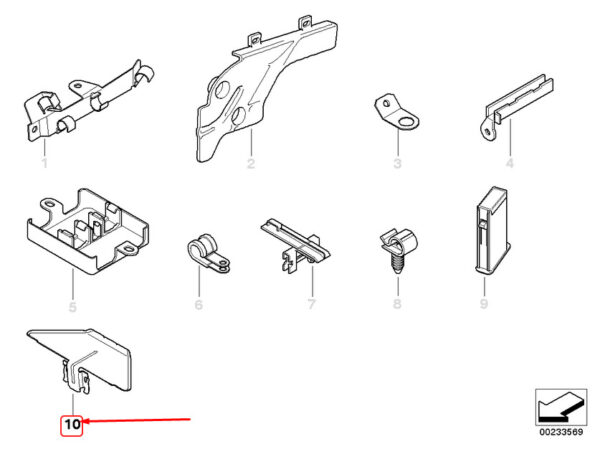 1
2
3
4
5
6
7
8
9
10
00233569