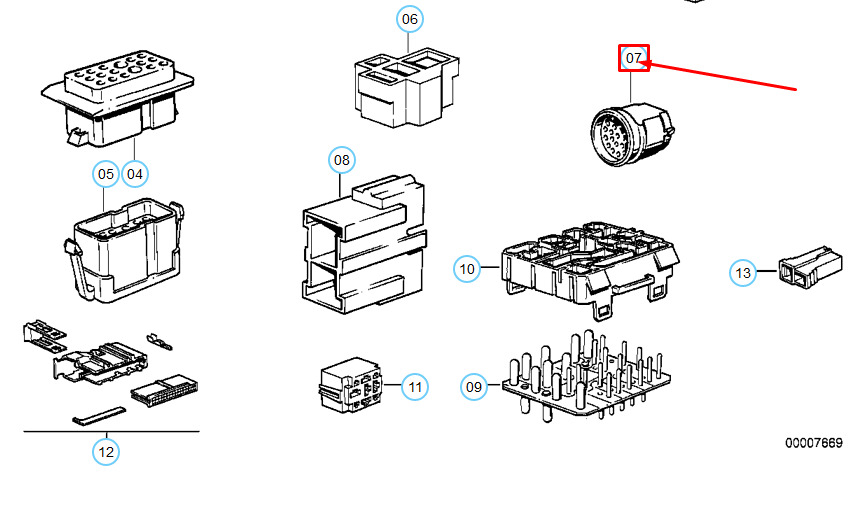 06
07
05
04
08
10
13
11
09
12
00007669