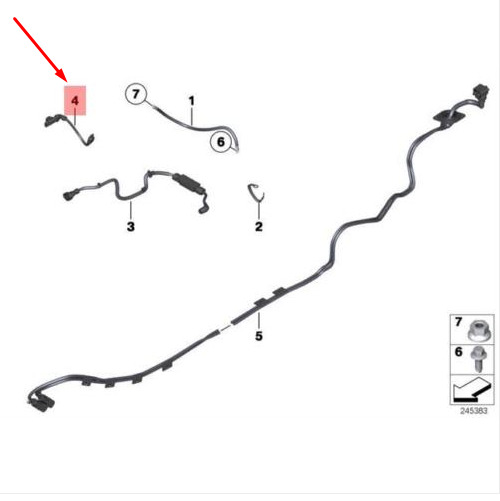 4
7
1
6
3
2
5
7
6
245383