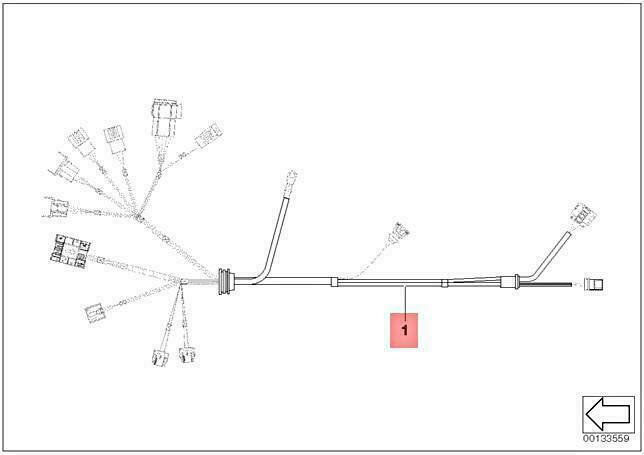 1

00133559