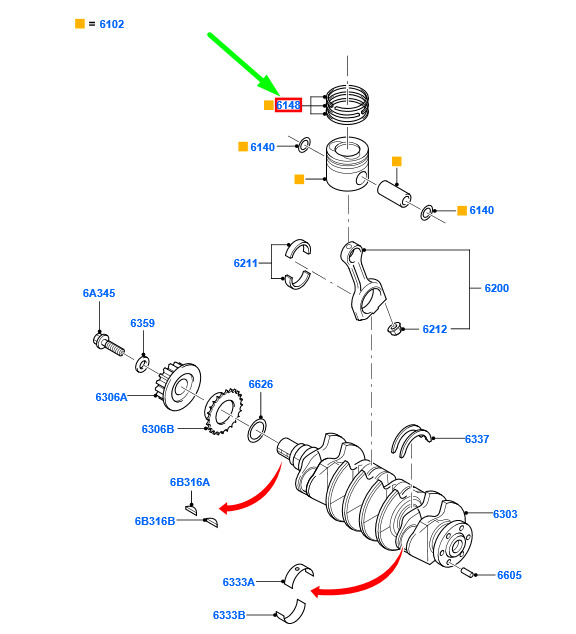 = 6102

6148

6140

6140

6211

6200

6212

6A345

6359

6306A

6626

6306B

6337

6B316A

6B316B

6303

6605

6333A

6333B