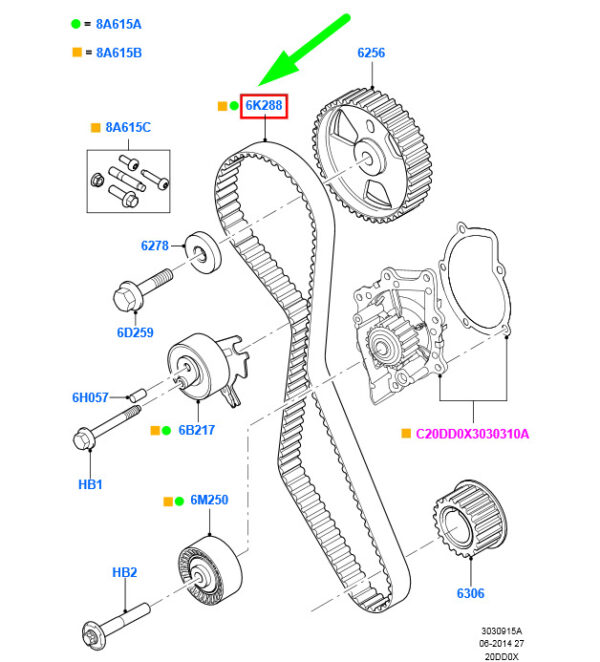 = 8A615A

= 8A615B

6256

6K288

8A615C

6278

6D259

6H057

6B217

C20DD0X3030310A

HB1

6M250

HB2

6306

3030915A
06-2014 27
20DD0X