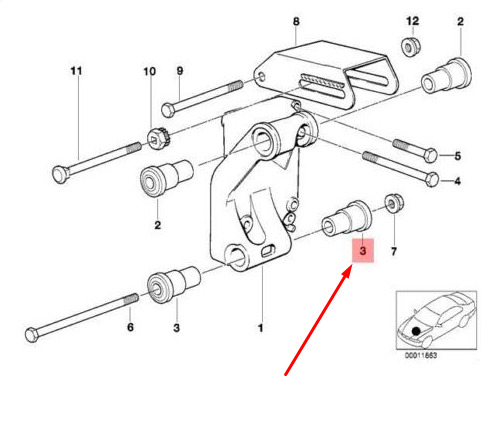 8
12
2
11
10
9
5
4
2
3
7
6
3
1
00011863