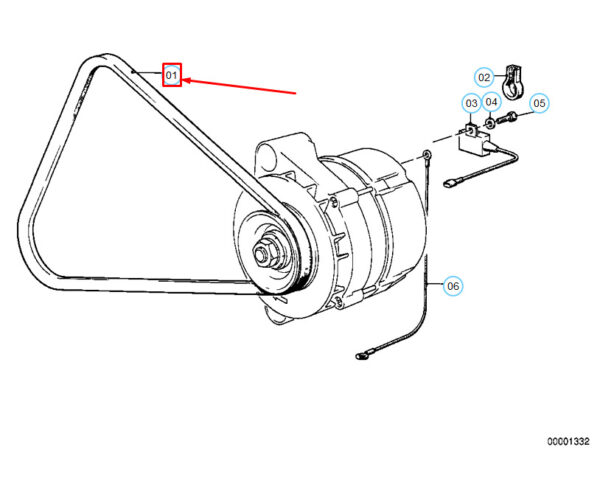 01
02
03
04
05
06
00001332