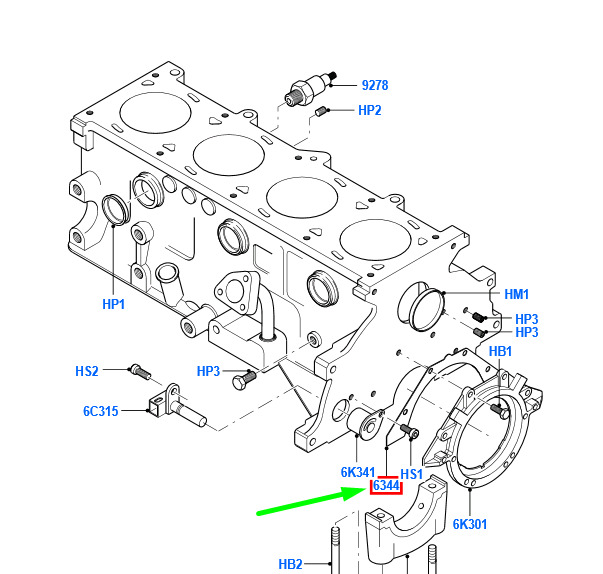 9278
HP2
HP1
HM1
HP3
HP3
HB1
HS2
HP3
6C315
6K341
HS1
6344
6K301
HB2