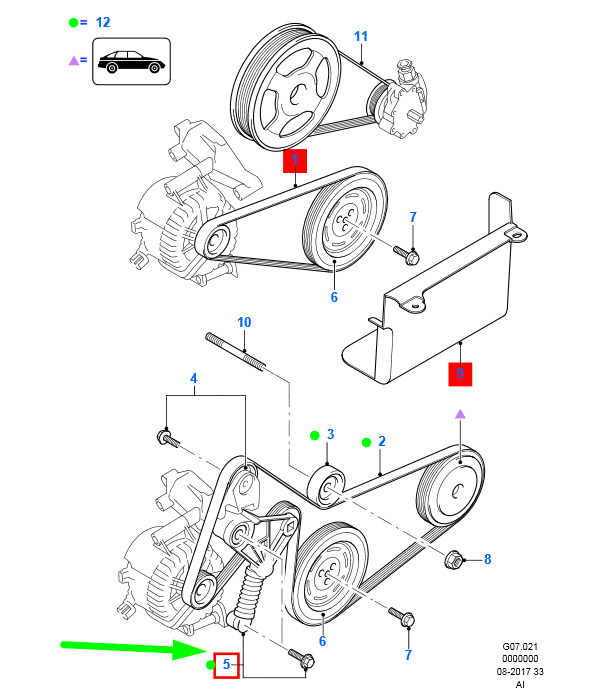 = 12

=

11

1

7

6

10

9

4

3

2

8

6

7

5

G07.021
0000000
08-2017 33
AI