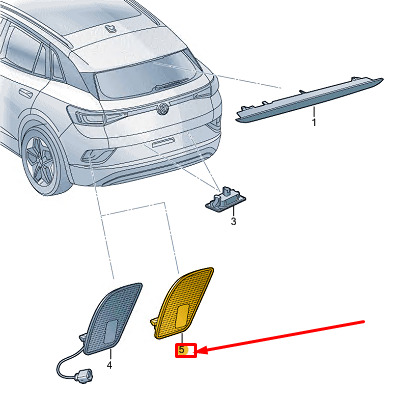 1
3
4
5