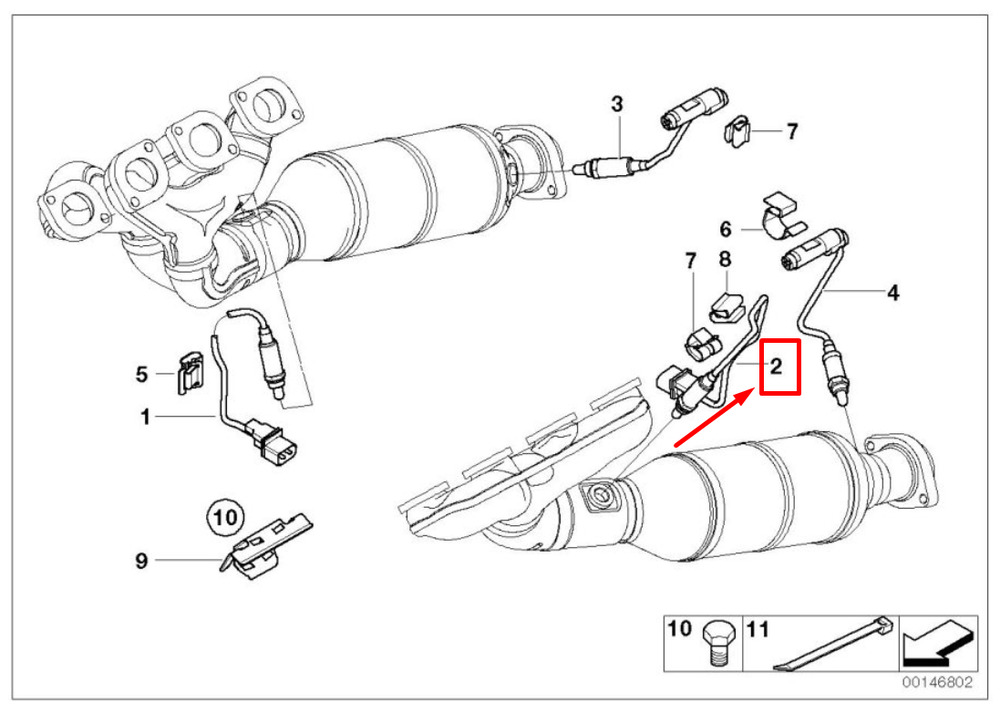 3
7
6
7
8
4
2
5
1
10
9
10
11
00146802