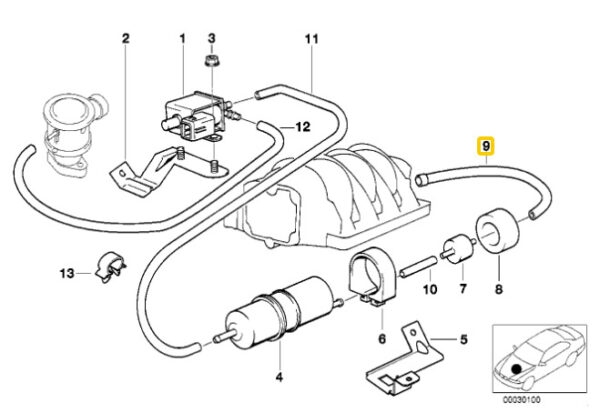 2
1
3
11
12
9
13
10
7
8
6
5
4
00030100