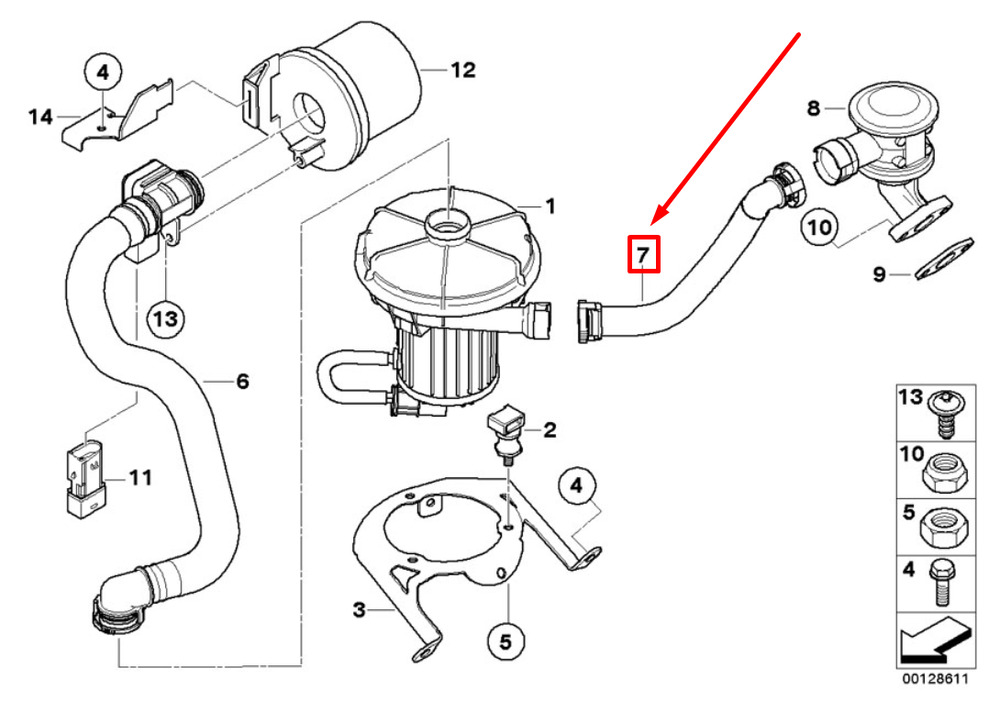 4
14
12
8
1
7
10
9
13
6
2
11
4
3
5
13
10
5
4
00128611