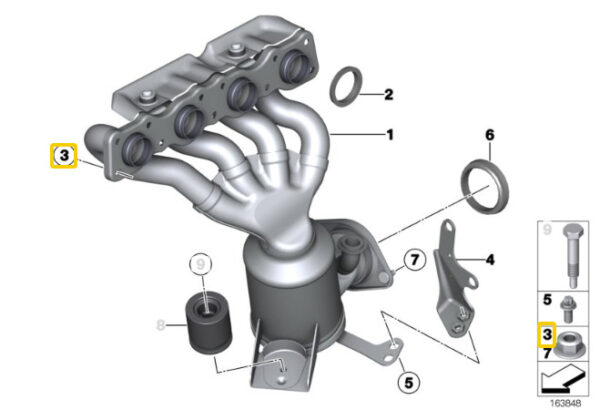 2
1
3
6
7
4
9
8
5
9
5
3
7
163848