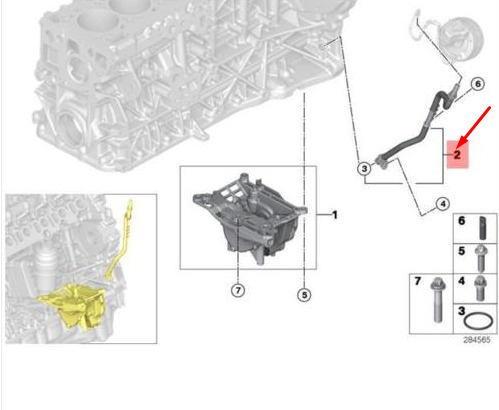 6
2
3
4
1
7
5
6
5
7
4
3
284565