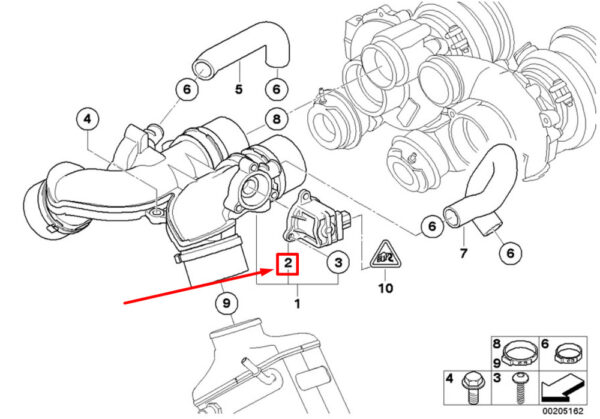 6
5
6
4
8
6
7
6
2
3
10
1
9
8
9
6
4
3
00205162