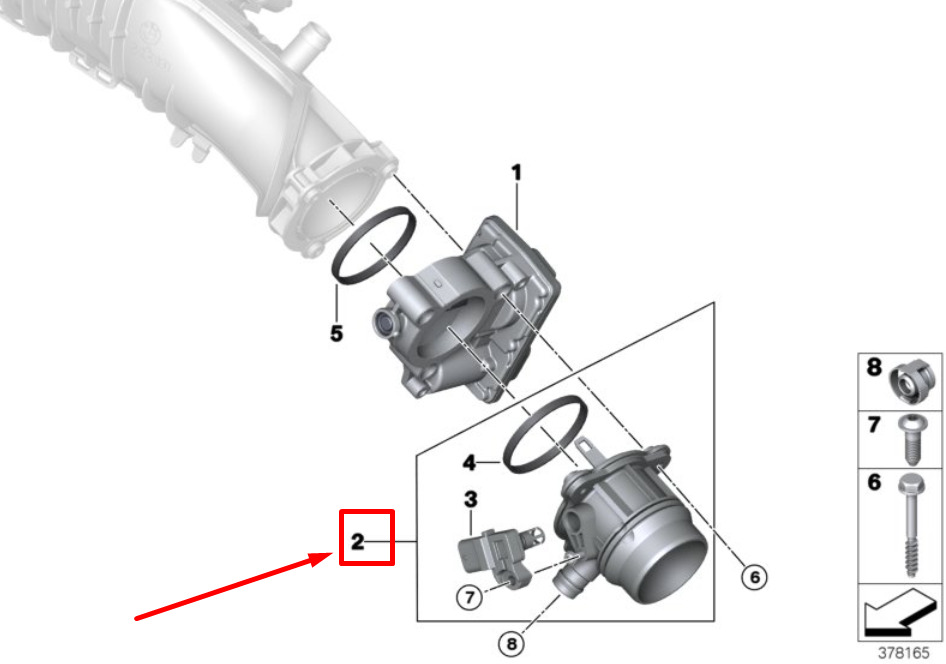 1
5
4
3
2
7
8
6
8
7
6
378165