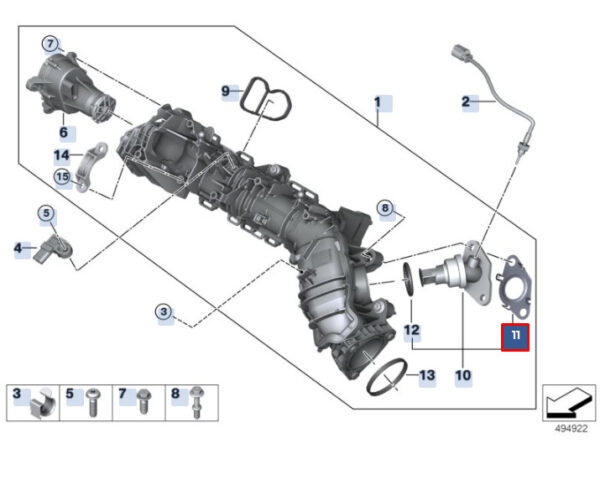 7
9
1
2
6
14
15
8
5
4
3
12
11
13
10
3
5
7
8
494922