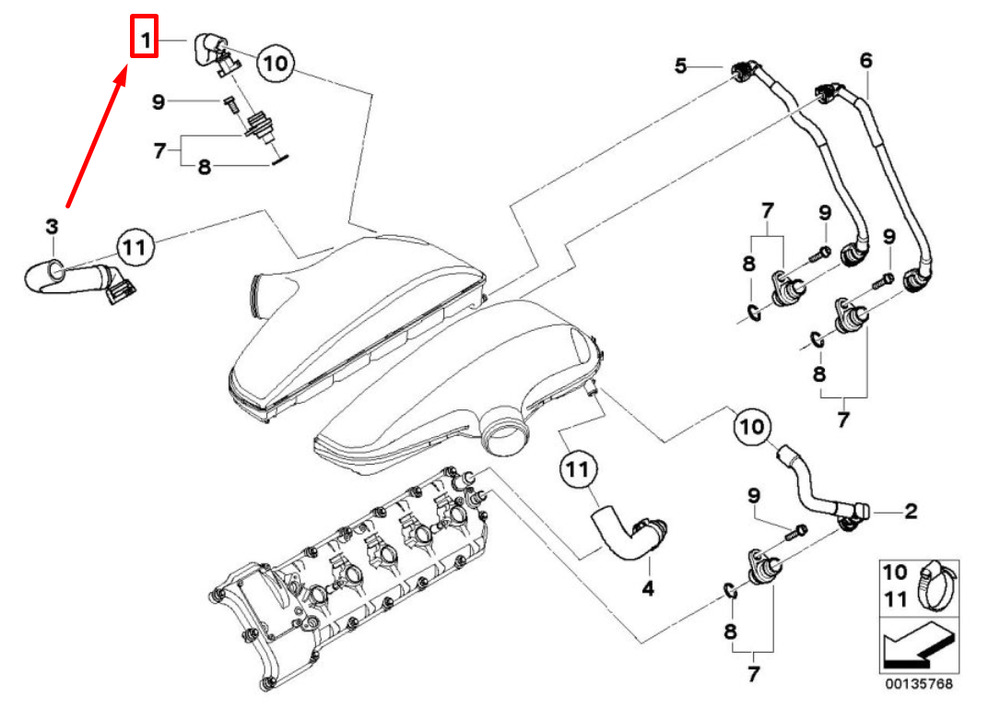 1
10
9
7
8
3
11
5
6
7
9
8
9
8
7
10
11
9
2
4
8
7
10
11
00135768