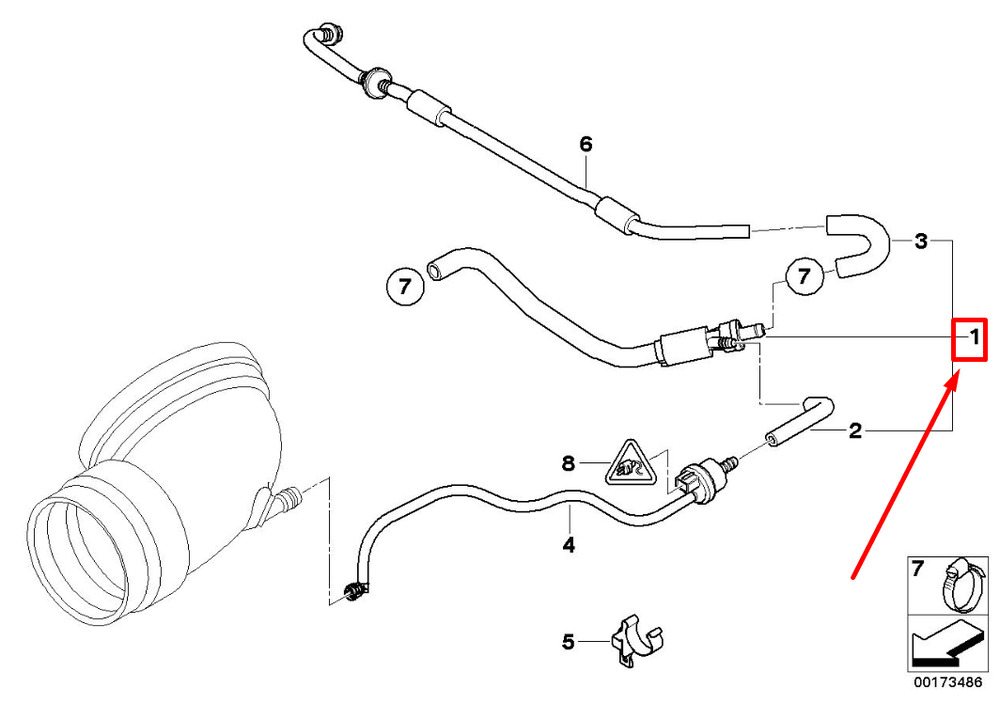 6
3
7
7
1
2
8
4
5
7
00173486