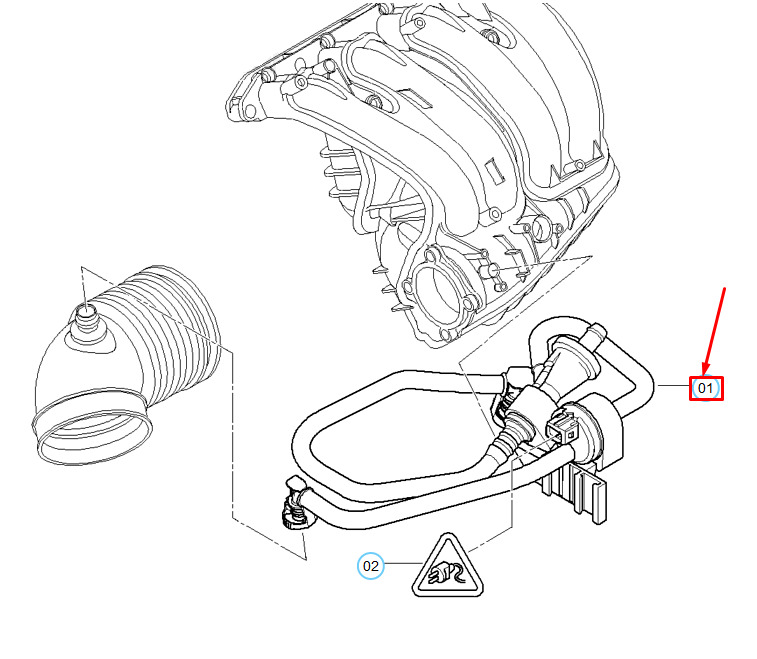 01

02