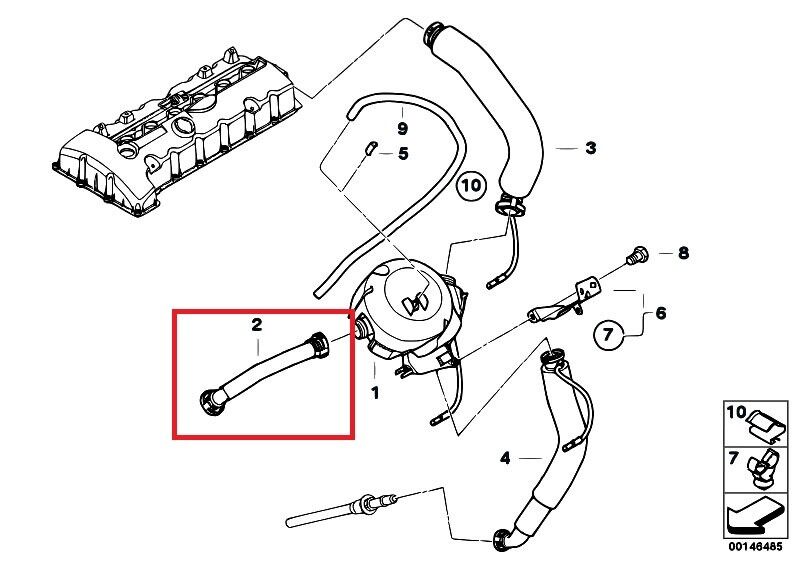 9
5
3
10
8
6
7
2
1
4
10
7
00146485