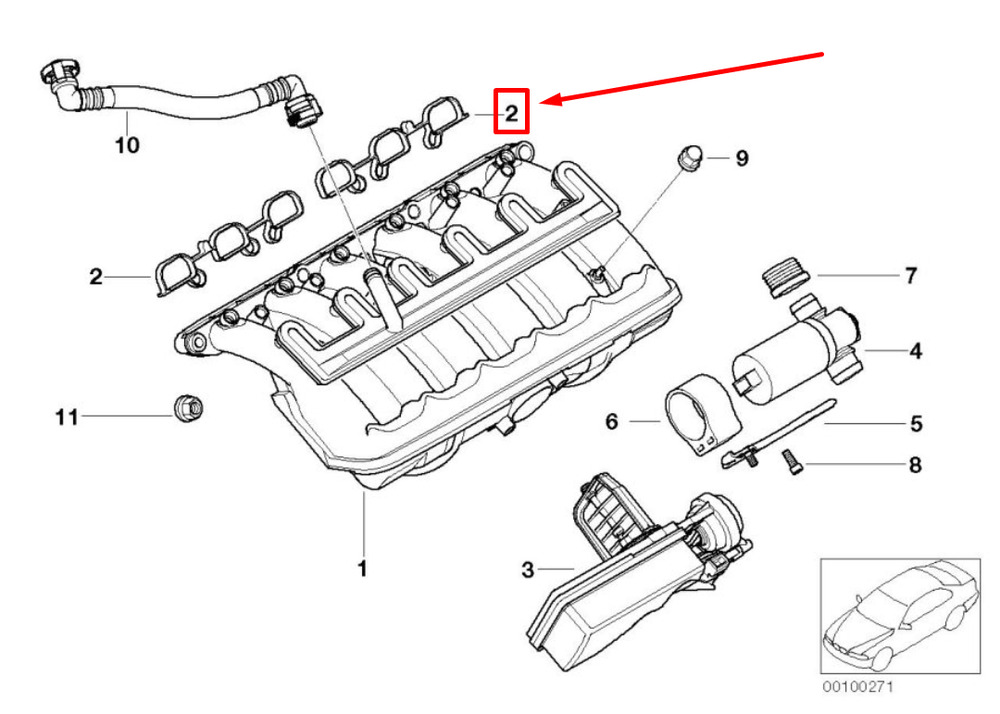 10
2
9
2
7
4
11
6
5
8
1
3
00100271