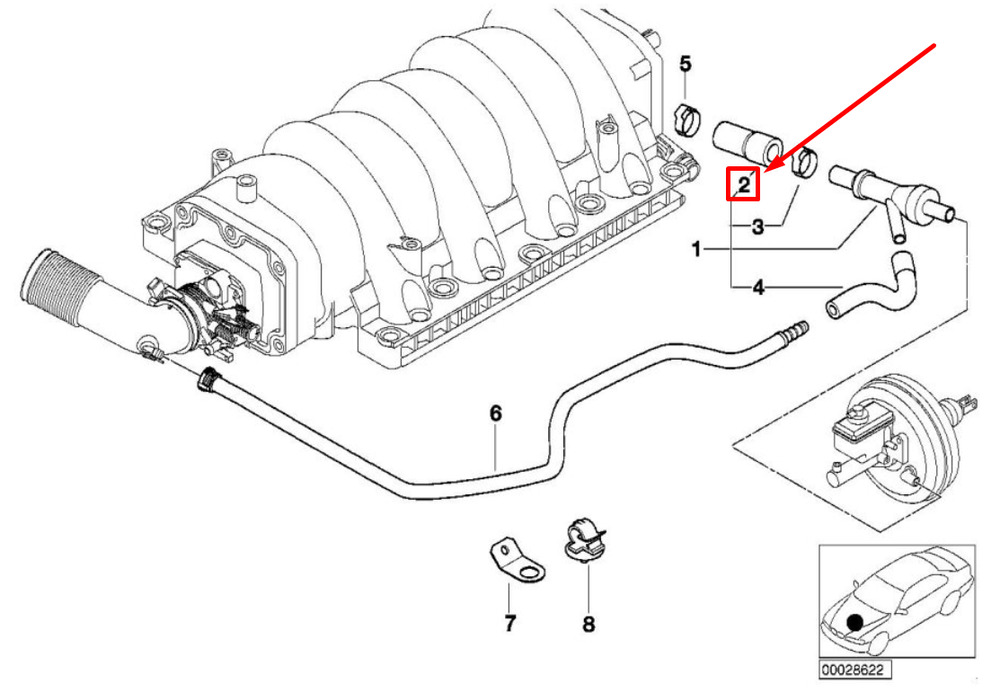 5
2
3
1
4
6
7
8
00028622