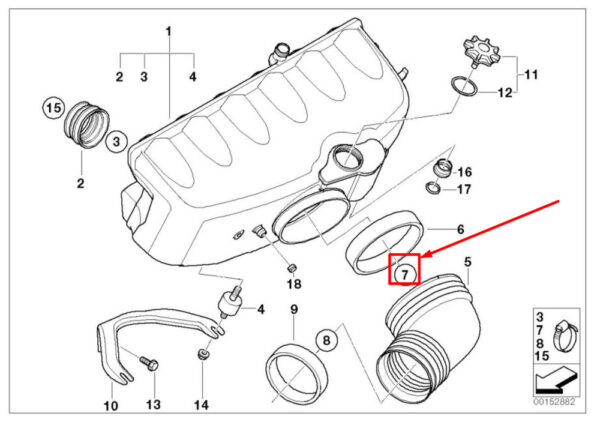 1
2 3 4
15
3
2
11
12
16
17
6
7
5
18
4
9
8
10
13
14
3
7
8
15
00152882