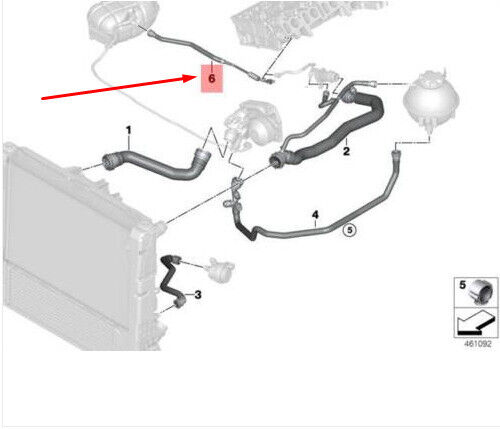 6
1
2
4
5
3
5
461092