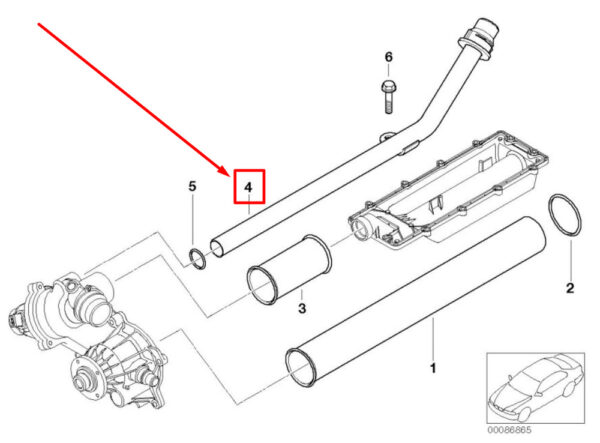 6
5
4
3
2
1
00086865