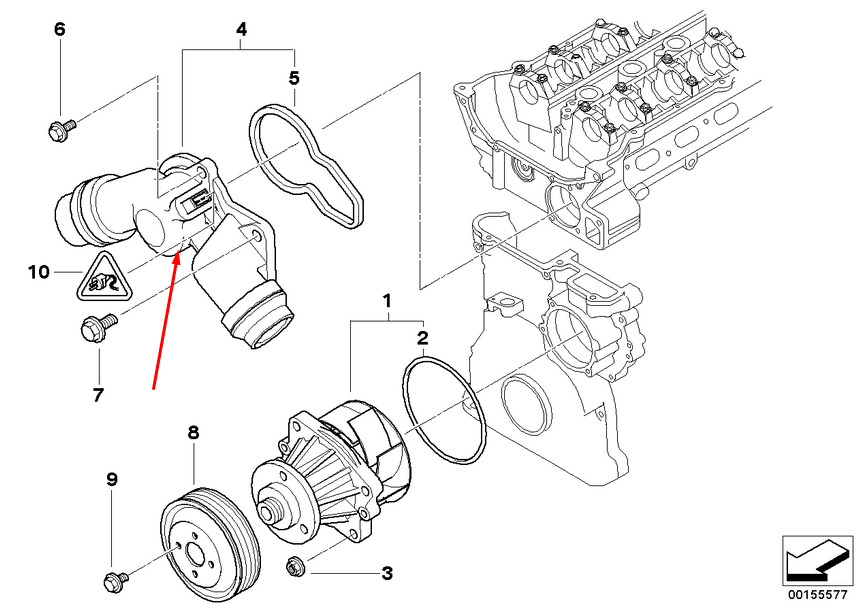 6
4
5
10
7
1
2
8
9
3
00155577