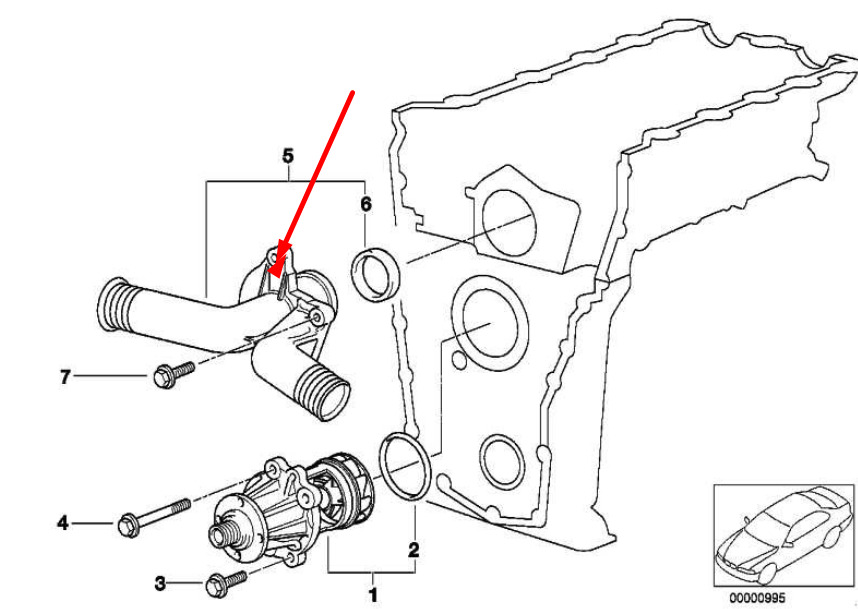 5
6
7
4
3
2
1
00000995