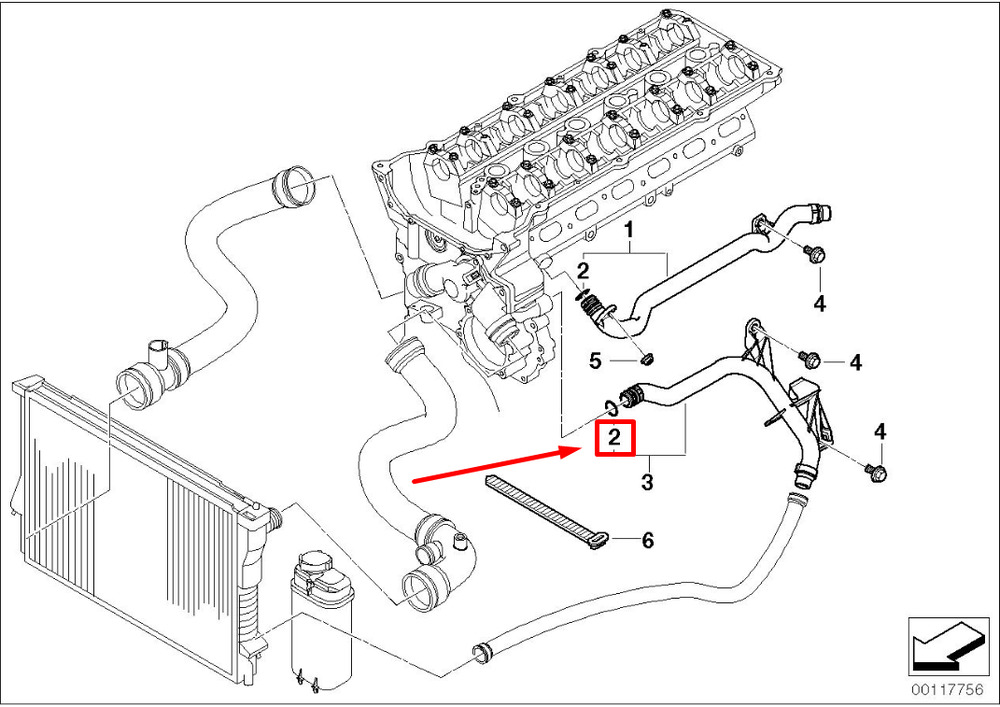 1
2
4
5
4
2
4
3
6
00117756