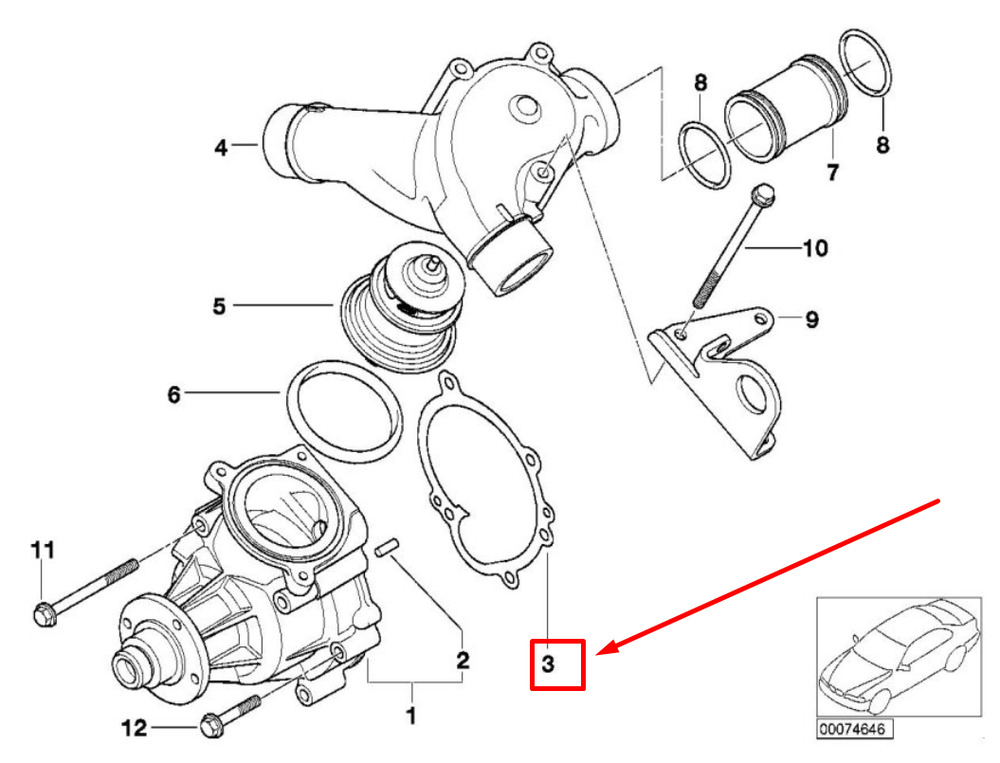 4
8
8
7
10
5
9
6
11
2
3
1
12
00074646