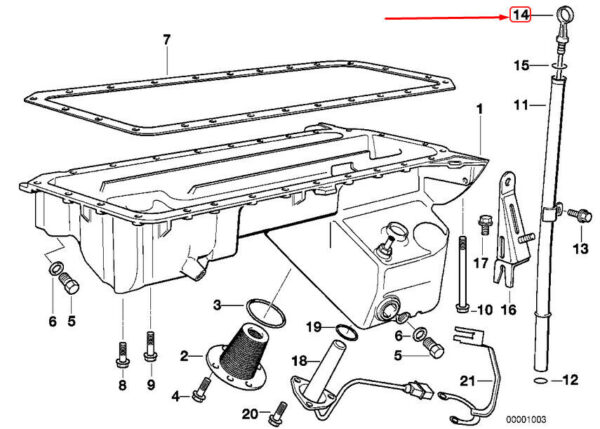 14
7
15
11
1
13
17
16
10
6
5
3
19
6
5
2
18
21
12
8
9
4
20
00001003