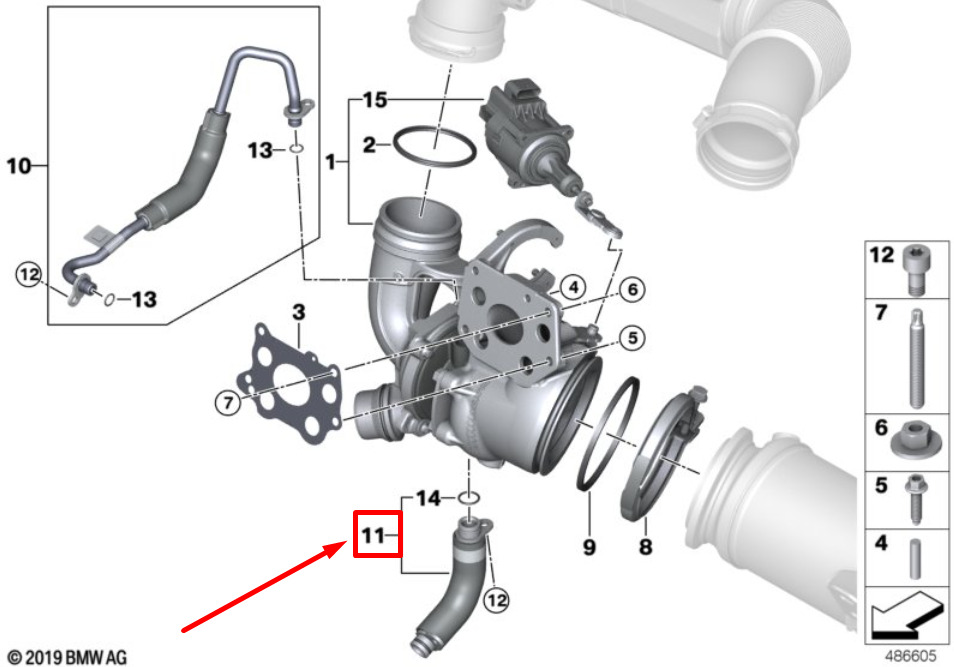 10
13
12
13
15
2
1
3
4
6
5
7
14
11
12
9
8
12
7
6
5
4
© 2019 BMW AG
486605