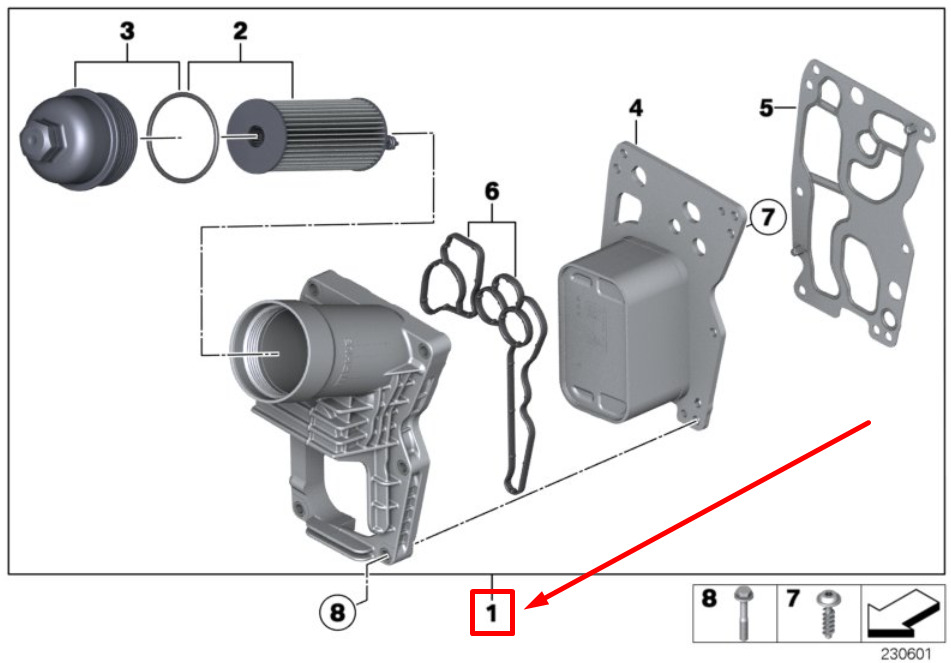 3
2
4
5
6
7
8
1
8
7
230601