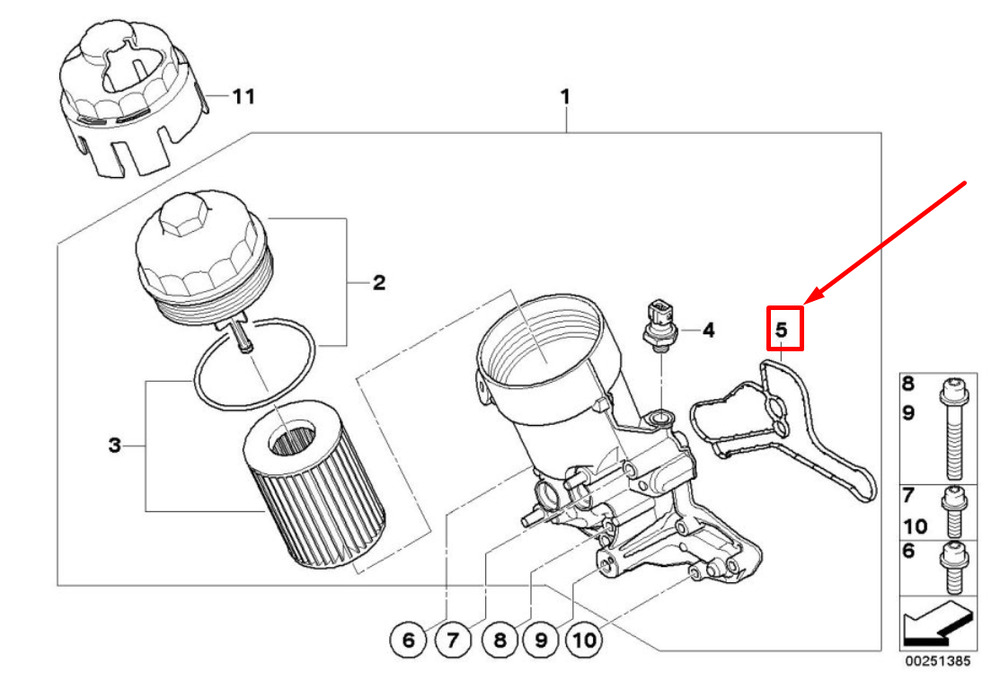 11
1
2
3
4
5
8
9
7
10
6
6
7
8
9
10
00251385