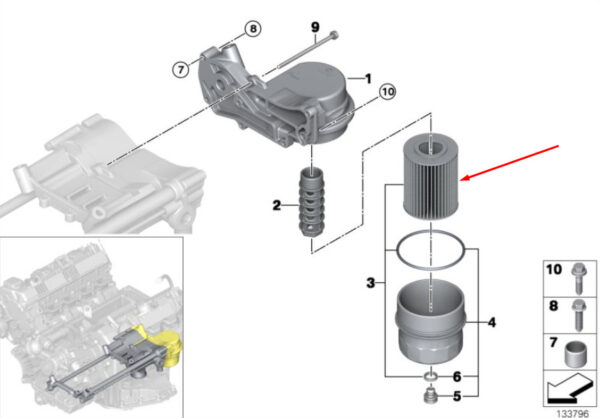 8
9
7
1
10
2
3
4
6
5
10
8
7
133796