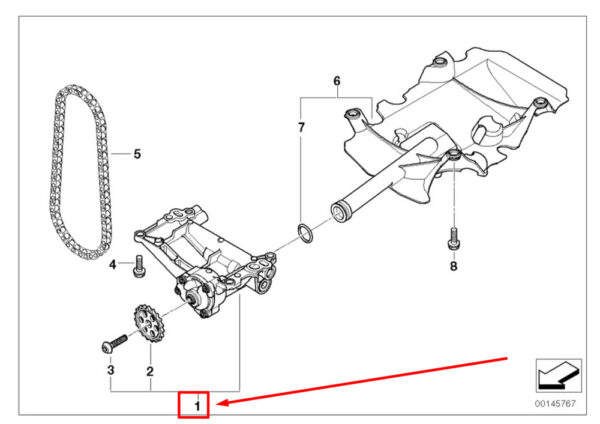 6
7
5
4
8
3
2
1
00145767